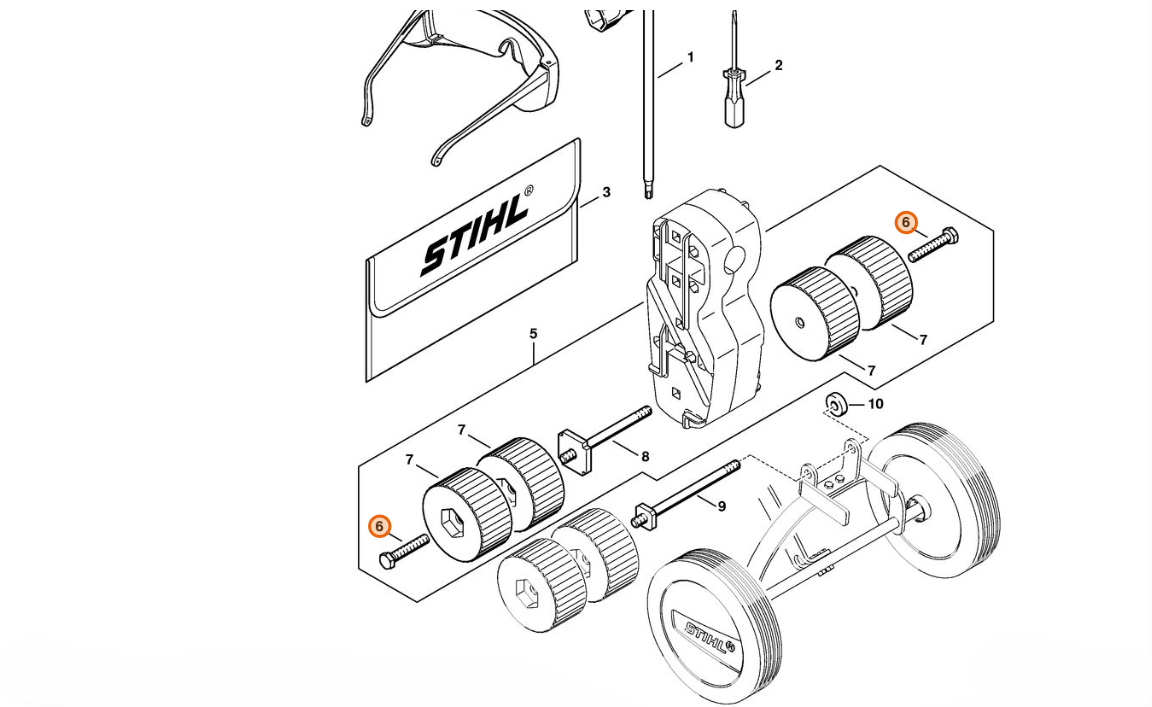 1
2
3
STIHL®
6
5
7
7
10
7
7
8
9
6
STIHL®